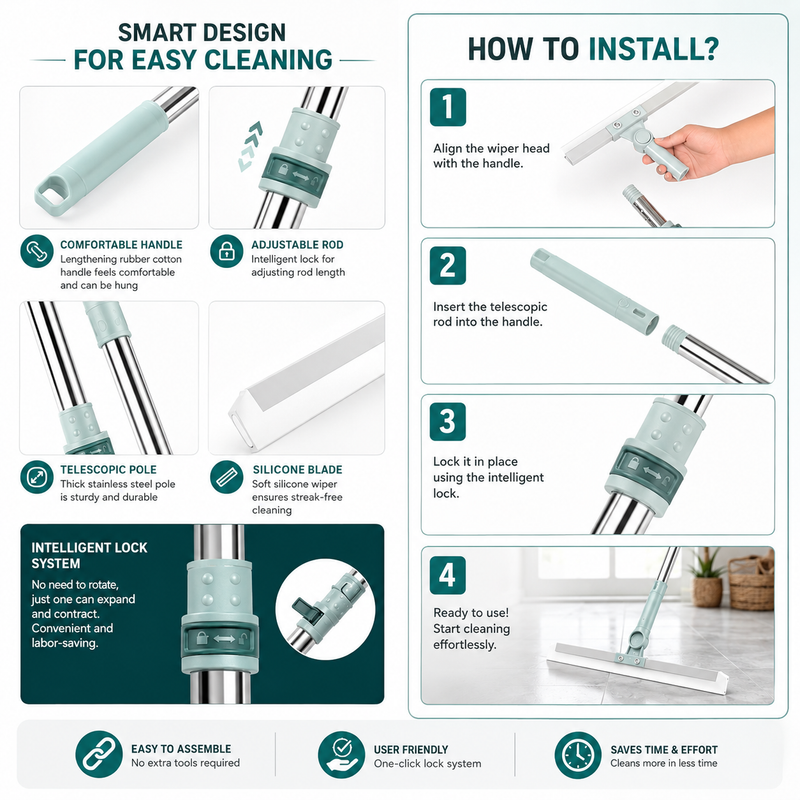 SMART DESIGN
FOR EASY CLEANING

COMFORTABLE HANDLE
Lengthening rubber cotton handle feels comfortable and can be hung

ADJUSTABLE ROD
Intelligent lock for adjusting rod length

TELESCOPIC POLE
Thick stainless steel pole is sturdy and durable

SILICONE BLADE
Soft silicone wiper ensures streak-free cleaning

INTELLIGENT LOCK SYSTEM
No need to rotate, just one can expand and contract. Convenient and labor-saving.

HOW TO INSTALL?

1
Align the wiper head with the handle.

2
Insert the telescopic rod into the handle.

3
Lock it in place using the intelligent lock.

4
Ready to use! Start cleaning effortlessly.

EASY TO ASSEMBLE
No extra tools required

USER FRIENDLY
One-click lock system

SAVES TIME & EFFORT
Cleans more in less time